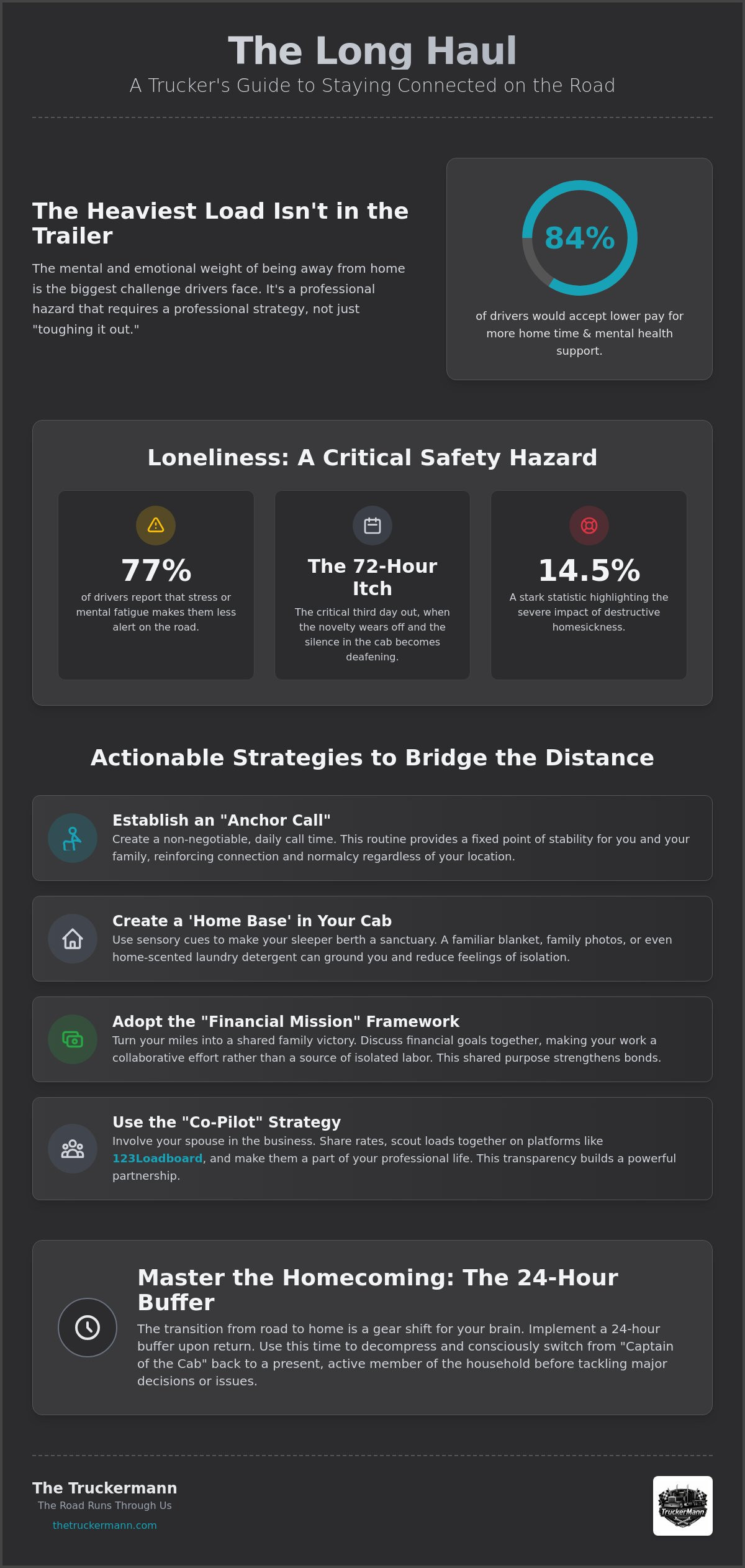 The Long Haul

A Trucker's Guide to Staying Connected on the Road

The Heaviest Load Isn't in the Trailer

The mental and emotional weight of being away from home is the biggest challenge drivers face. It's a professional hazard that requires a professional strategy, not just "toughing it out."

84%

of drivers would accept lower pay for more home time & mental health support.

Loneliness: A Critical Safety Hazard

77%

of drivers report that stress or mental fatigue makes them less alert on the road.

The 72-Hour Itch

The critical third day out, when the novelty wears off and the silence in the cab becomes deafening.

14.5%

A stark statistic highlighting the severe impact of destructive homesickness.

Actionable Strategies to Bridge the Distance

Establish an "Anchor Call"

Create a non-negotiable, daily call time. This routine provides a fixed point of stability for you and your family, reinforcing connection and normalcy regardless of your location.

Create a 'Home Base' in Your Cab

Use sensory cues to make your sleeper berth a sanctuary. A familiar blanket, family photos, or even home-scented laundry detergent can ground you and reduce feelings of isolation.

Adopt the "Financial Mission" Framework

Turn your miles into a shared family victory. Discuss financial goals together, making your work a collaborative effort rather than a source of isolated labor. This shared purpose strengthens bonds.

Use the "Co-Pilot" Strategy

Involve your spouse in the business. Share rates, scout loads together on platforms like 123Loadboard, and make them a part of your professional life. This transparency builds a powerful partnership.

Master the Homecoming: The 24-Hour Buffer

The transition from road to home is a gear shift for your brain. Implement a 24-hour buffer upon return. Use this time to decompress and consciously switch from "Captain of the Cab" back to a present, active member of the household before tackling major decisions or issues.

The Truckermann

The Road Runs Through Us

thetruckermann.com

TruckerMann