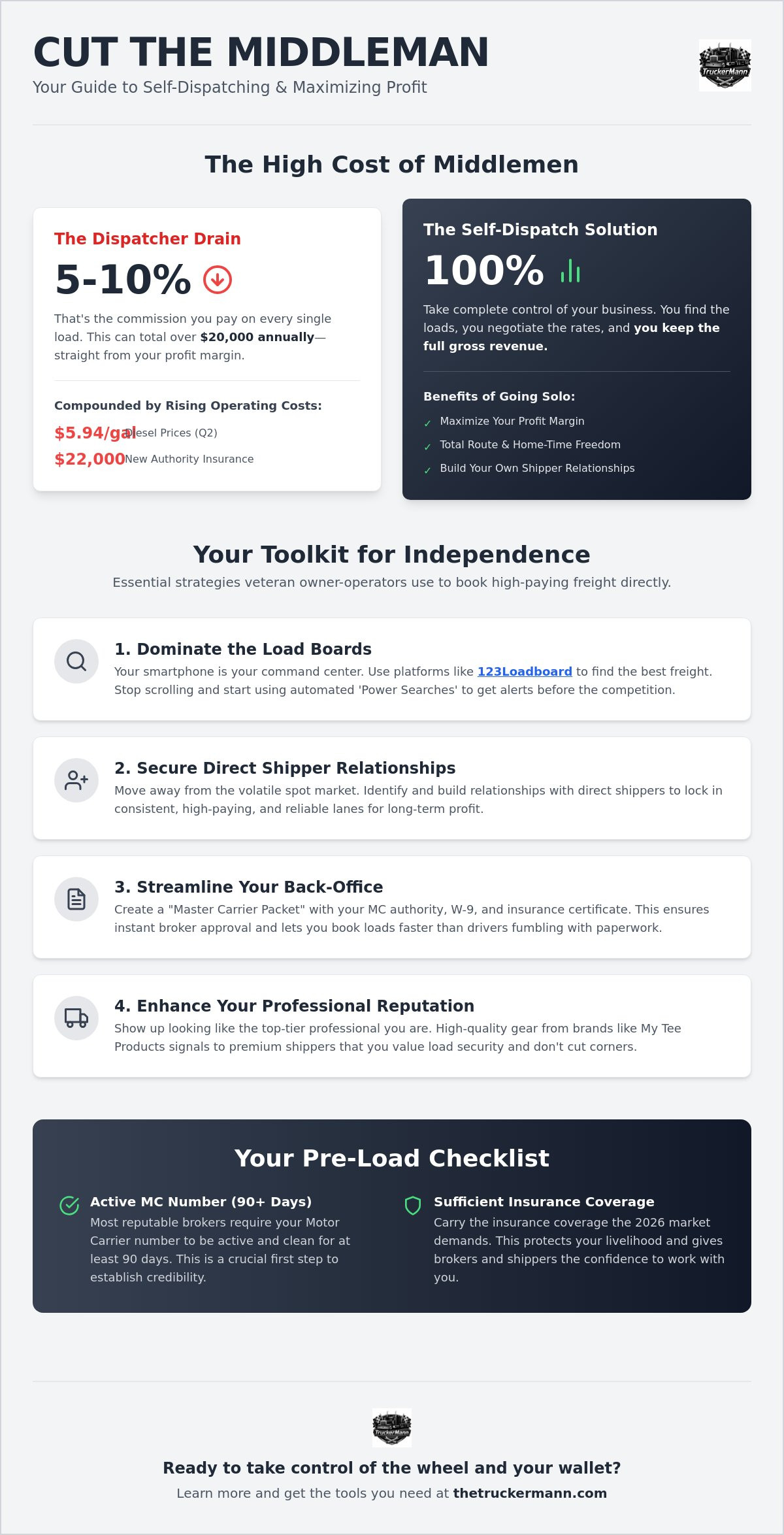 CUT THE MIDDLEMAN

Your Guide to Self-Dispatching & Maximizing Profit

TruckerMann

The High Cost of Middlemen

The Dispatcher Drain

5-10%

That's the commission you pay on every single load. This can total over $20,000 annually—straight from your profit margin.

Compounded by Rising Operating Costs:

$5.94/gal Diesel Prices (Q2)

$22,000 New Authority Insurance

The Self-Dispatch Solution

100%

Take complete control of your business. You find the loads, you negotiate the rates, and you keep the full gross revenue.

Benefits of Going Solo:

✓ Maximize Your Profit Margin

✓ Total Route & Home-Time Freedom

✓ Build Your Own Shipper Relationships

Your Toolkit for Independence

Essential strategies veteran owner-operators use to book high-paying freight directly.

1. Dominate the Load Boards

Your smartphone is your command center. Use platforms like 123Loadboard to find the best freight. Stop scrolling and start using automated 'Power Searches' to get alerts before the competition.

2. Secure Direct Shipper Relationships

Move away from the volatile spot market. Identify and build relationships with direct shippers to lock in consistent, high-paying, and reliable lanes for long-term profit.

3. Streamline Your Back-Office

Create a "Master Carrier Packet" with your MC authority, W-9, and insurance certificate. This ensures instant broker approval and lets you book loads faster than drivers fumbling with paperwork.

4. Enhance Your Professional Reputation

Show up looking like the top-tier professional you are. High-quality gear from brands like My Tee Products signals to premium shippers that you value load security and don't cut corners.

Your Pre-Load Checklist

Active MC Number (90+ Days)

Most reputable brokers require your Motor Carrier number to be active and clean for at least 90 days. This is a crucial first step to establish credibility.

Sufficient Insurance Coverage

Carry the insurance coverage the 2026 market demands. This protects your livelihood and gives brokers and shippers the confidence to work with you.

TruckerMann

Ready to take control of the wheel and your wallet?

Learn more and get the tools you need at thetruckermann.com